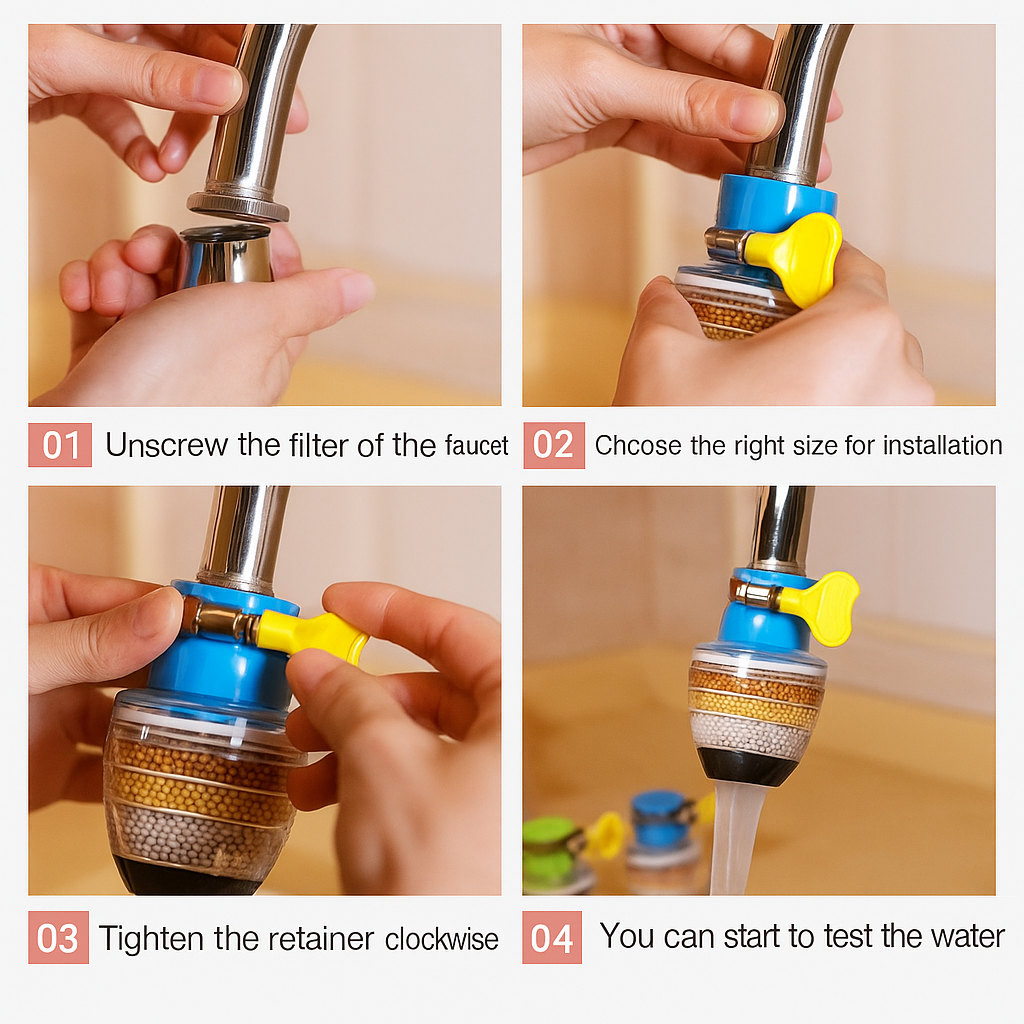 01 Unscrew the filter of the faucet

02 Chcose the right size for installation

03 Tighten the retainer clockwise

04 You can start to test the water